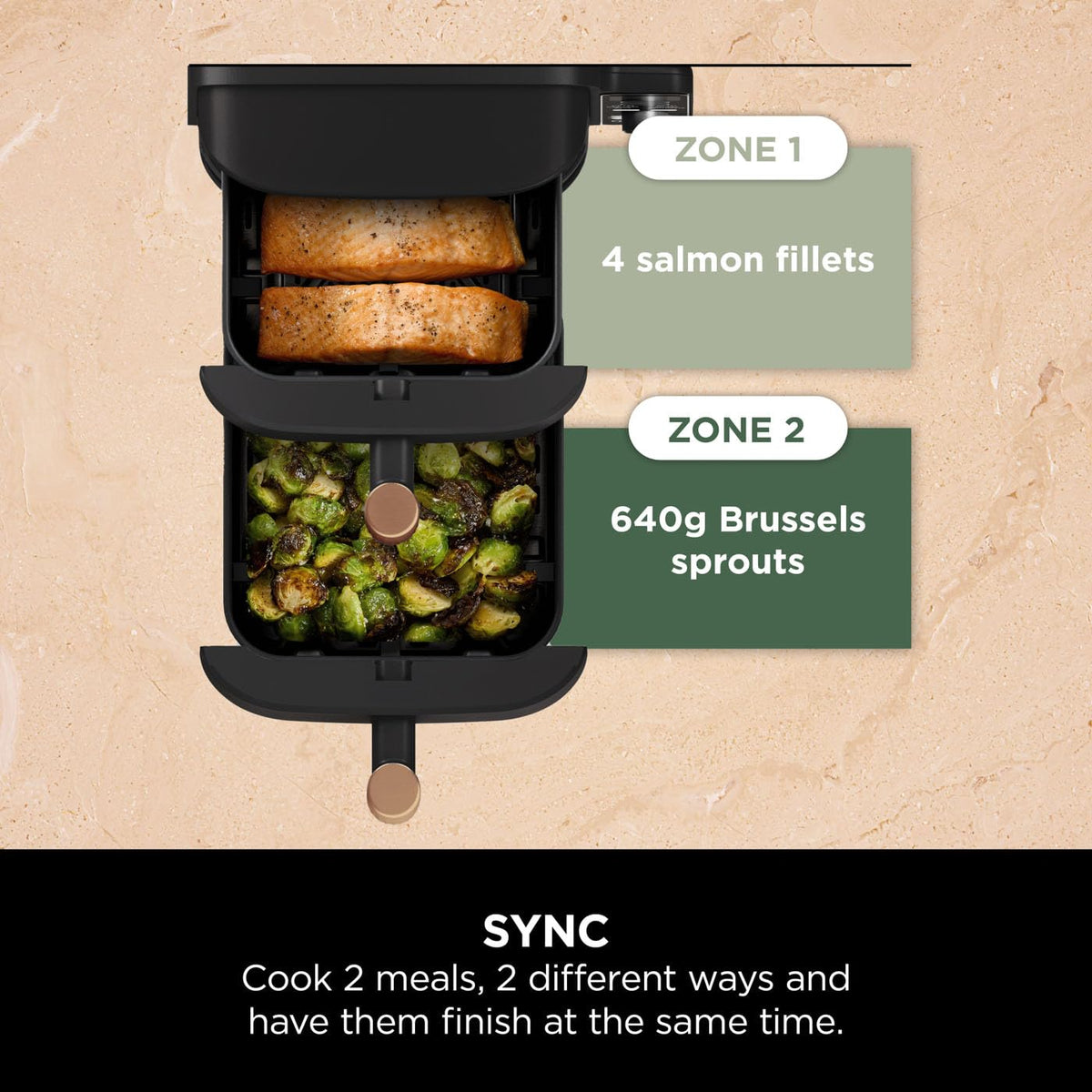 ZONE 1

4 salmon fillets

ZONE 2

640g Brussels sprouts

SYNC

Cook 2 meals, 2 different ways and have them finish at the same time.