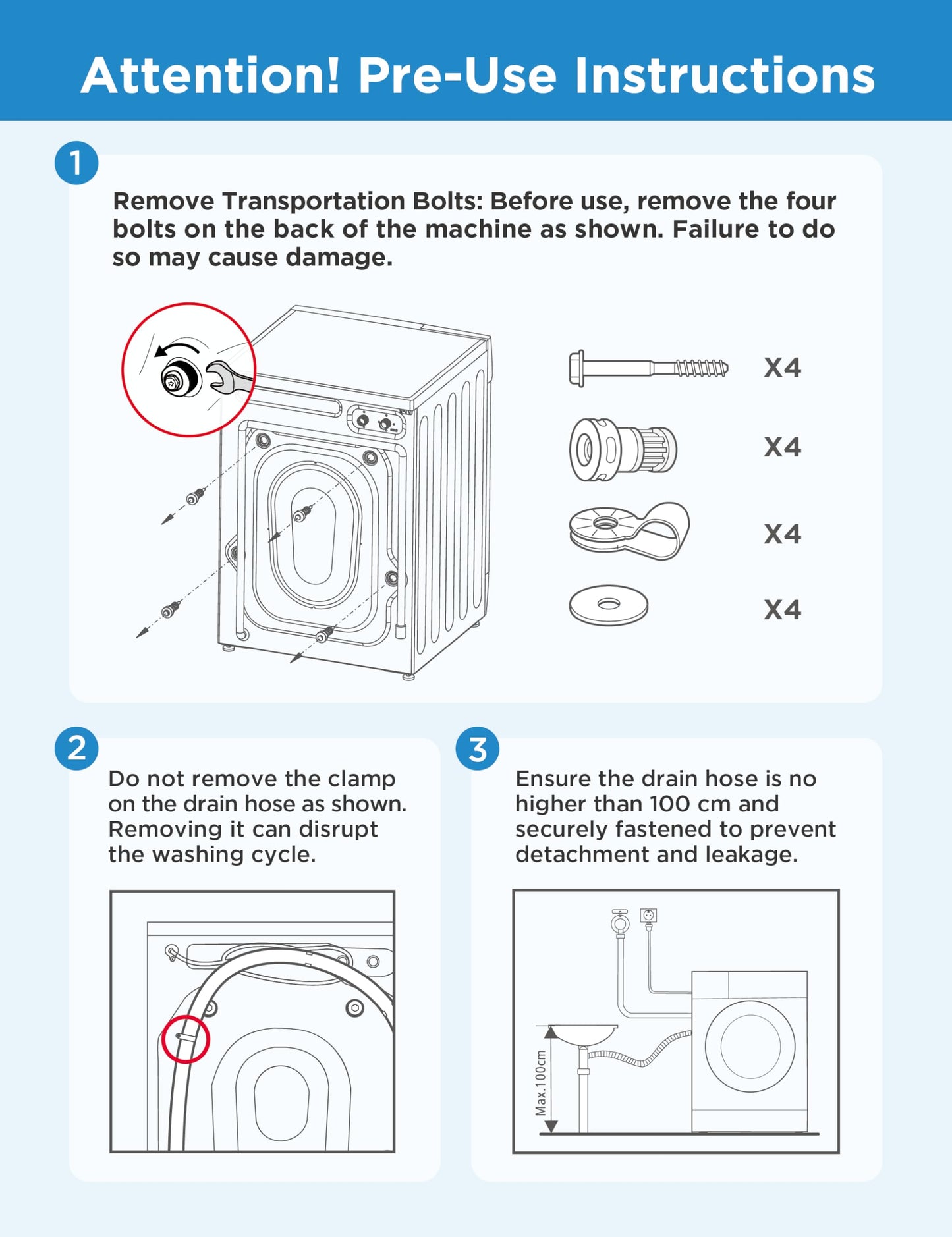 Attention! Pre-Use Instructions

1

Remove Transportation Bolts: Before use, remove the four bolts on the back of the machine as shown. Failure to do so may cause damage.

X4

X4

X4

X4

2

Do not remove the clamp on the drain hose as shown. Removing it can disrupt the washing cycle.

3

Ensure the drain hose is no higher than 100 cm and securely fastened to prevent detachment and leakage.

Max.100cm