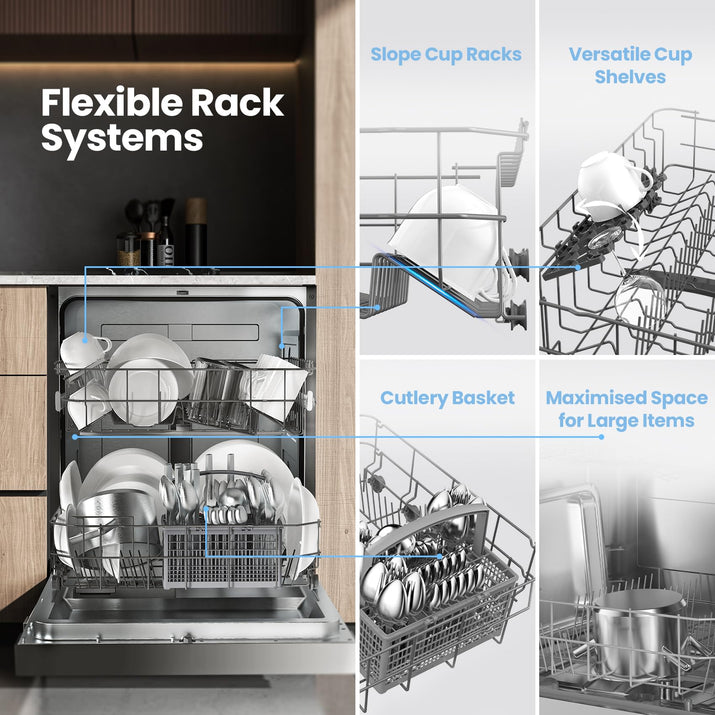 Flexible Rack Systems

Slope Cup Racks

Versatile Cup Shelves

Cutlery Basket

Maximised Space for Large Items